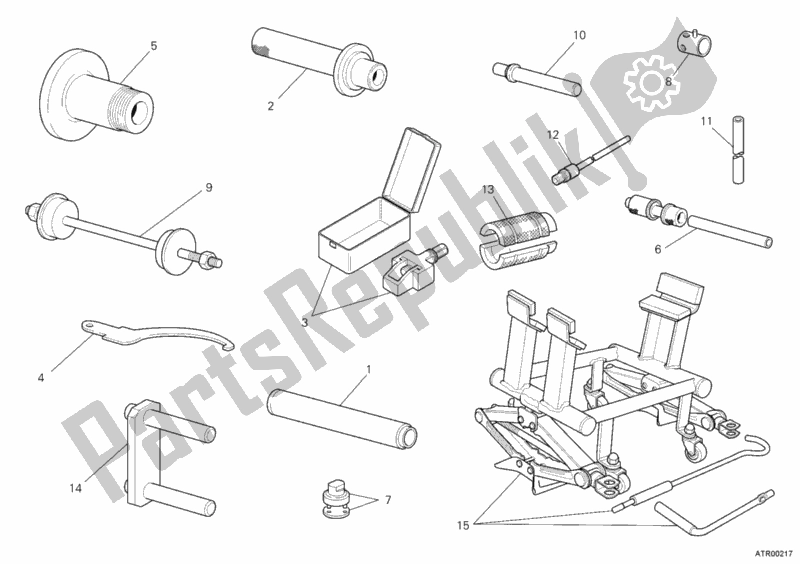 5
2
10
8
11
12
9
13
6
3
4
1
14
7
15
PartsRepublik
ATR00217